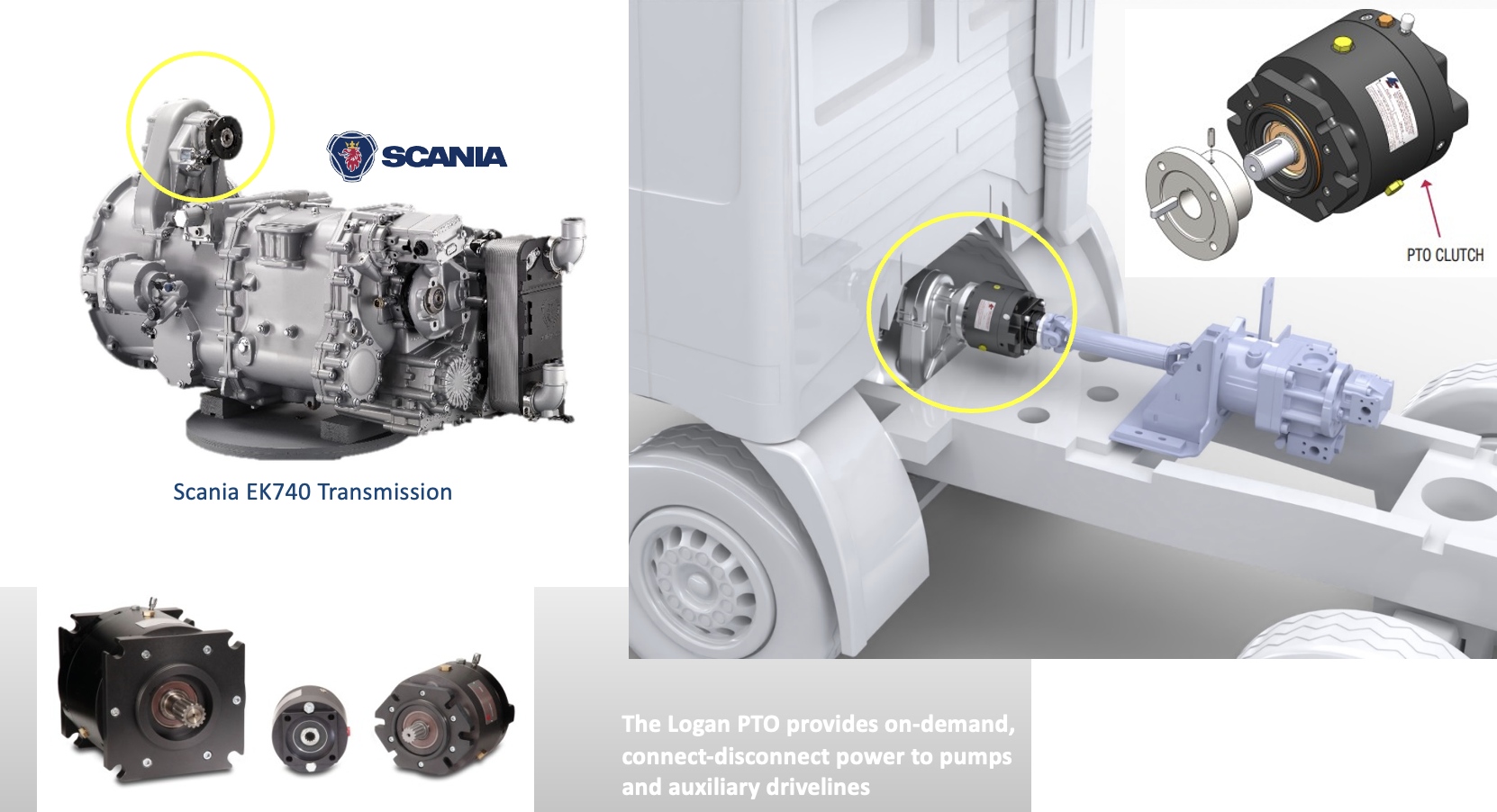 SCANIA

Scania EK740 Transmission

PTO CLUTCH

The Logan PTO provides on-demand, connect-disconnect power to pumps and auxiliary drivelines